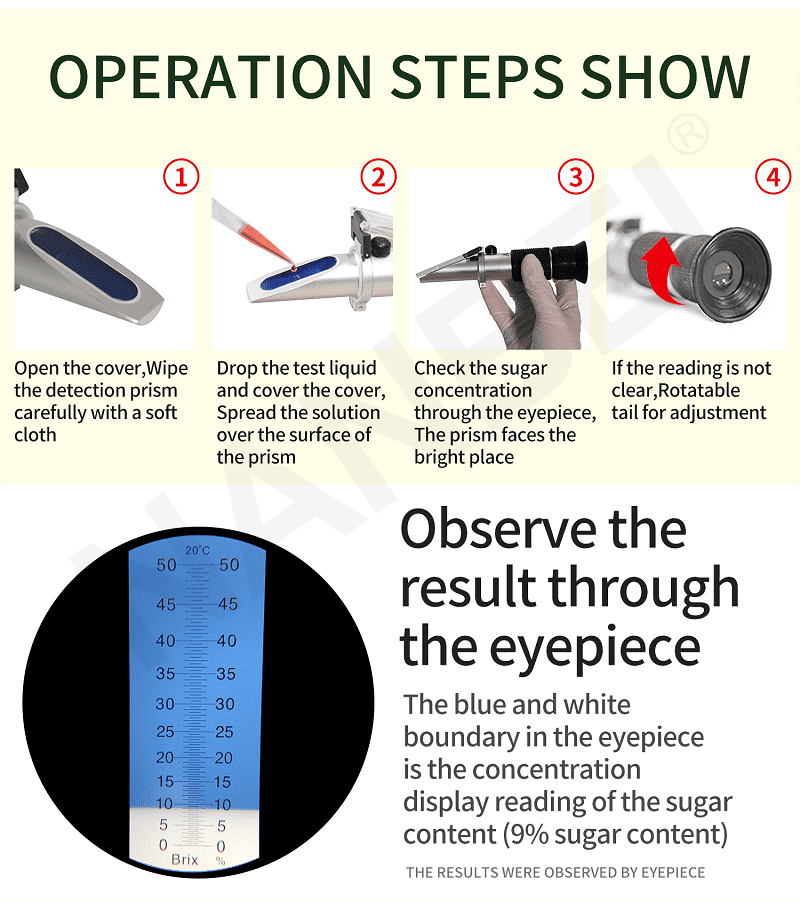 OPERATION STEPS SHOW

①

Open the cover,Wipe the detection prism carefully with a soft cloth

②

Drop the test liquid and cover the cover, Spread the solution over the surface of the prism

③

Check the sugar concentration through the eyepiece, The prism faces the bright place

④

If the reading is not clear,Rotatable tail for adjustment

20°C
50 50
45 45
40 40
35 35
30 30
25 25
20 20
15 15
10 10
5 5
0 0
Brix %

Observe the result through the eyepiece

The blue and white boundary in the eyepiece is the concentration display reading of the sugar content (9% sugar content)

THE RESULTS WERE OBSERVED BY EYEPIECE