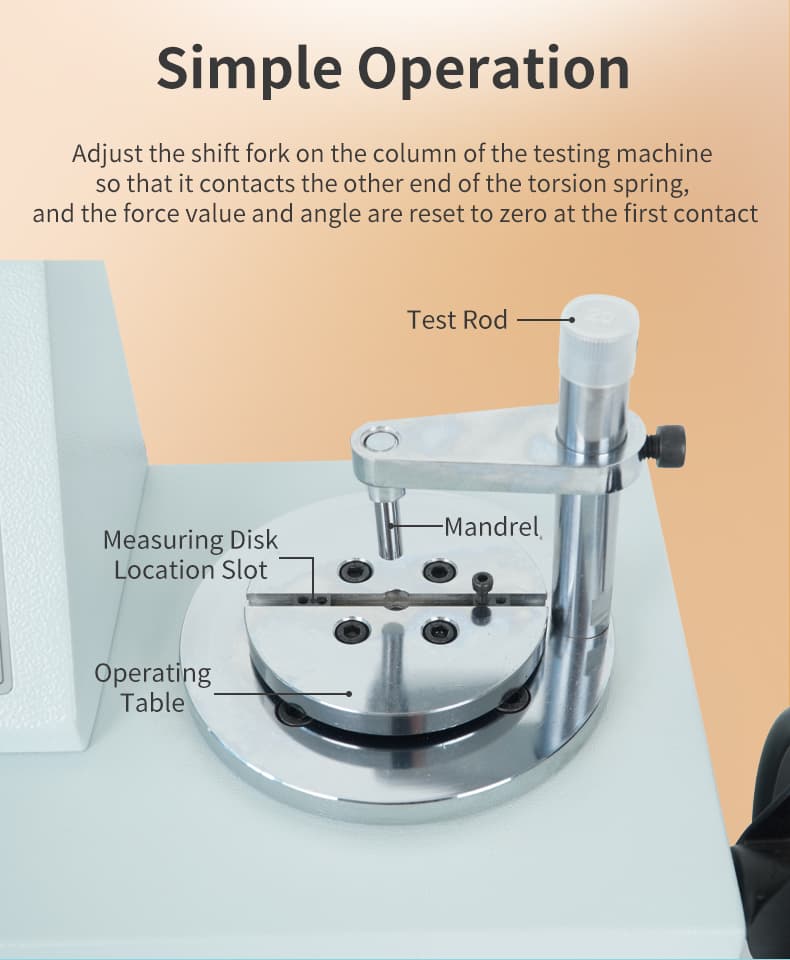 Simple Operation

Adjust the shift fork on the column of the testing machine so that it contacts the other end of the torsion spring, and the force value and angle are reset to zero at the first contact

Test Rod

Mandrel

Measuring Disk Location Slot

Operating Table