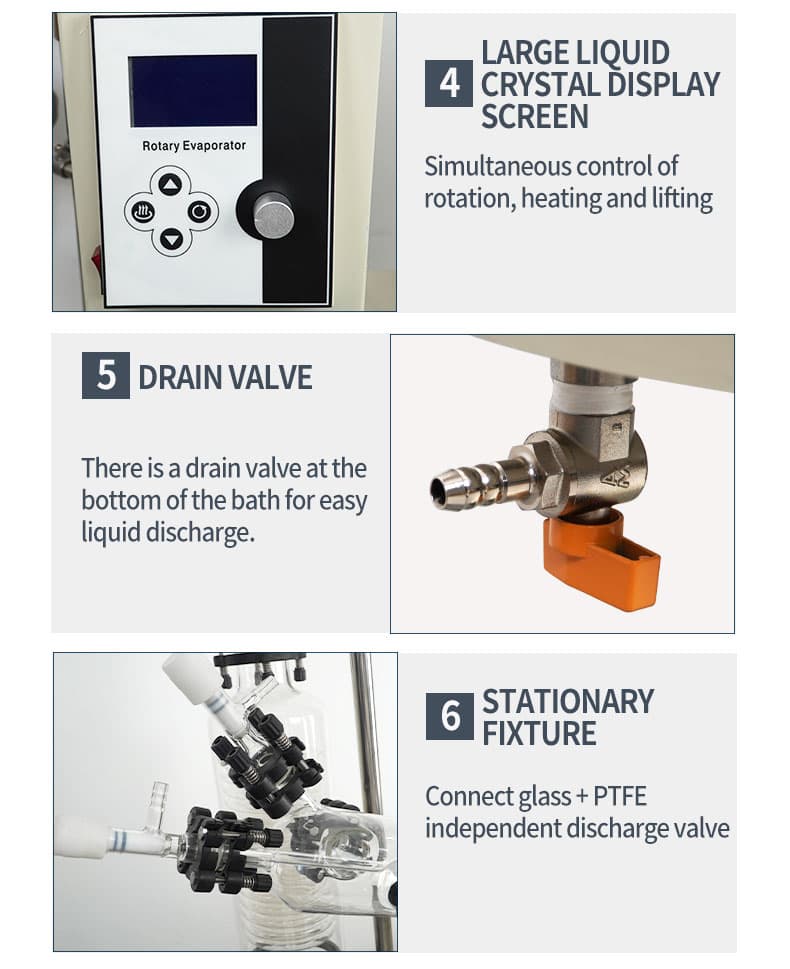 Rotary Evaporator

4 LARGE LIQUID CRYSTAL DISPLAY SCREEN

Simultaneous control of rotation, heating and lifting

5 DRAIN VALVE

There is a drain valve at the bottom of the bath for easy liquid discharge.

6 STATIONARY FIXTURE

Connect glass + PTFE independent discharge valve