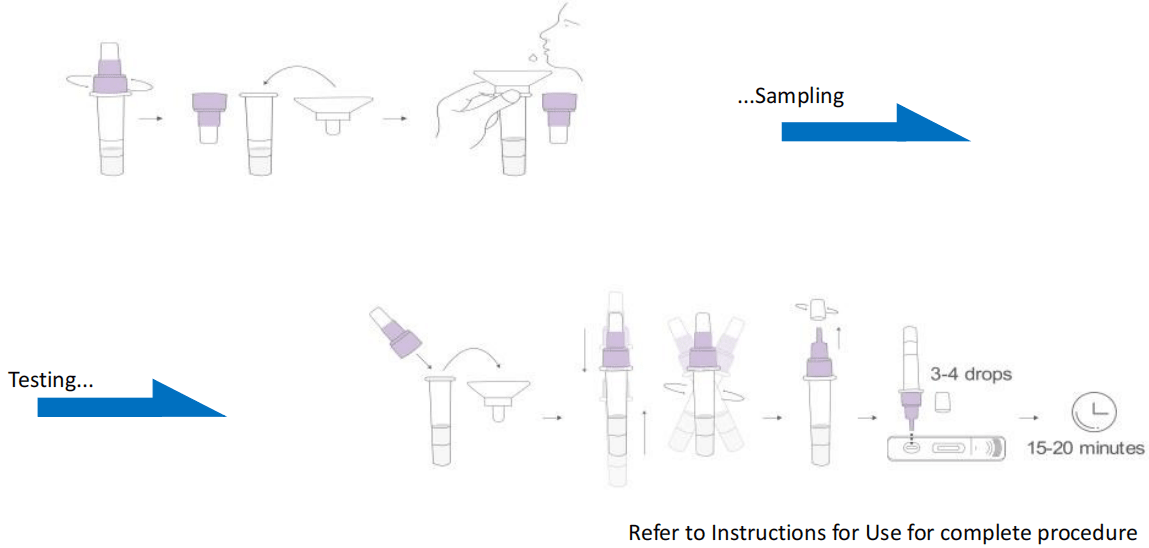 ...Sampling

Testing...

3-4 drops

15-20 minutes

Refer to Instructions for Use for complete procedure