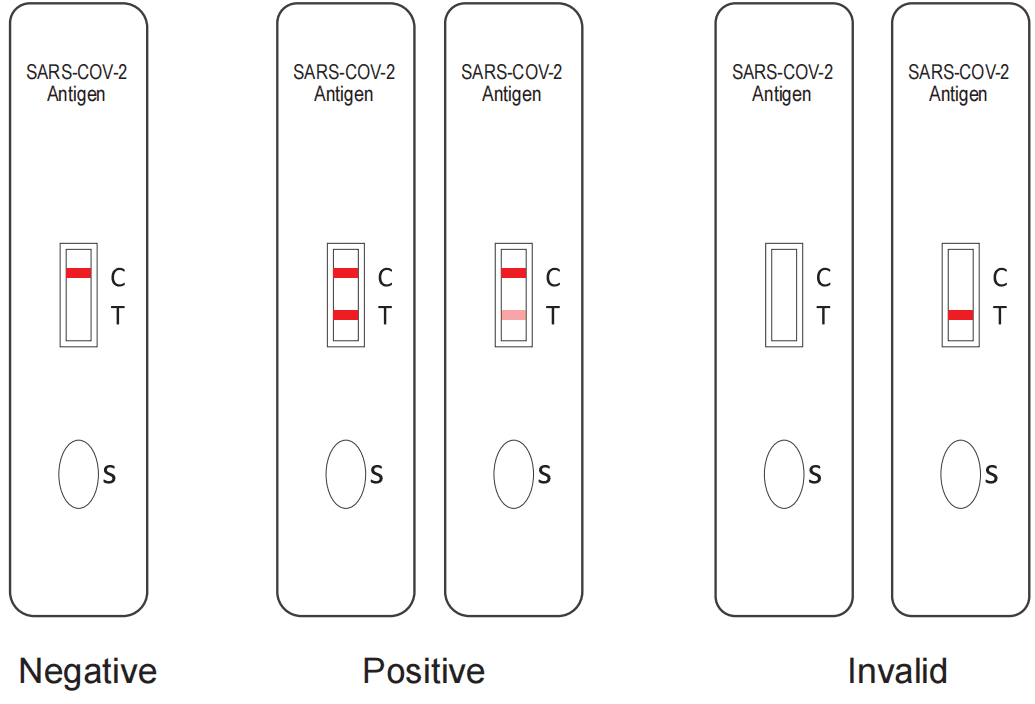 SARS-COV-2
Antigen

C
T

S

SARS-COV-2
Antigen

C
T

S

SARS-COV-2
Antigen

C
T

S

SARS-COV-2
Antigen

C
T

S

SARS-COV-2
Antigen

C
T

S

Negative

Positive

Invalid