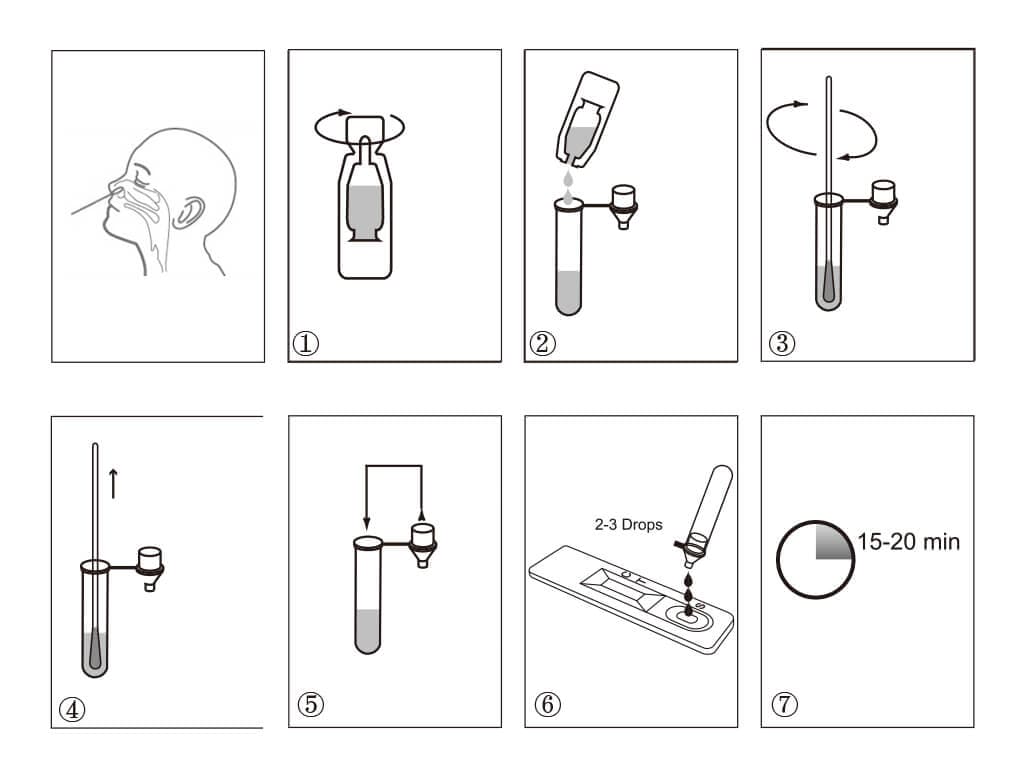 ①

②

③

④

⑤

2-3 Drops

⑥

15-20 min

⑦