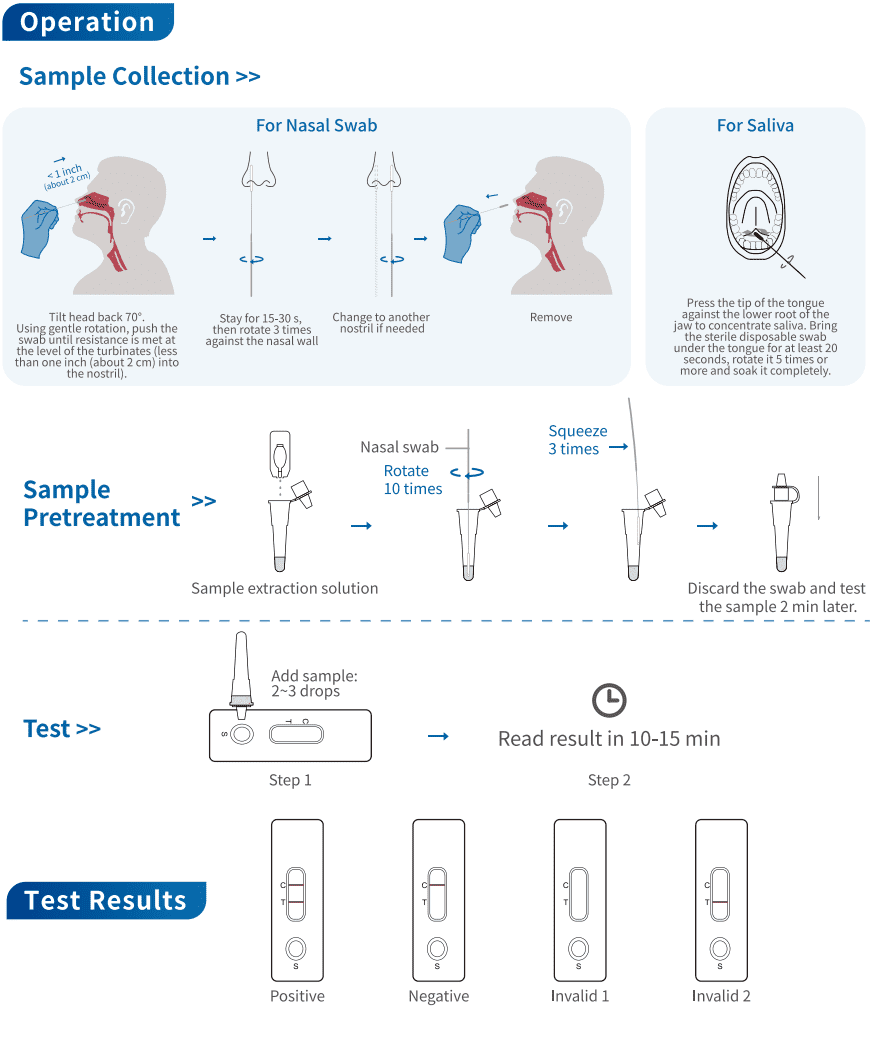 Operation

Sample Collection >>

For Nasal Swab

< 1 inch (about 2 cm)

Tilt head back 70°. Using gentle rotation, push the swab until resistance is met at the level of the turbinates (less than one inch (about 2 cm) into the nostril).

Stay for 15-30 s, then rotate 3 times against the nasal wall

Change to another nostril if needed

Remove

For Saliva

Press the tip of the tongue against the lower root of the jaw to concentrate saliva. Bring the sterile disposable swab under the tongue for at least 20 seconds, rotate it 5 times or more and soak it completely.

Sample Pretreatment >>

Sample extraction solution

Nasal swab

Rotate 10 times

Squeeze 3 times

Discard the swab and test the sample 2 min later.

Test >>

Add sample: 2~3 drops

S

T C

Step 1

Read result in 10-15 min

Step 2

Test Results

C
T
S
Positive

C
T
S
Negative

C
T
S
Invalid 1

C
T
S
Invalid 2