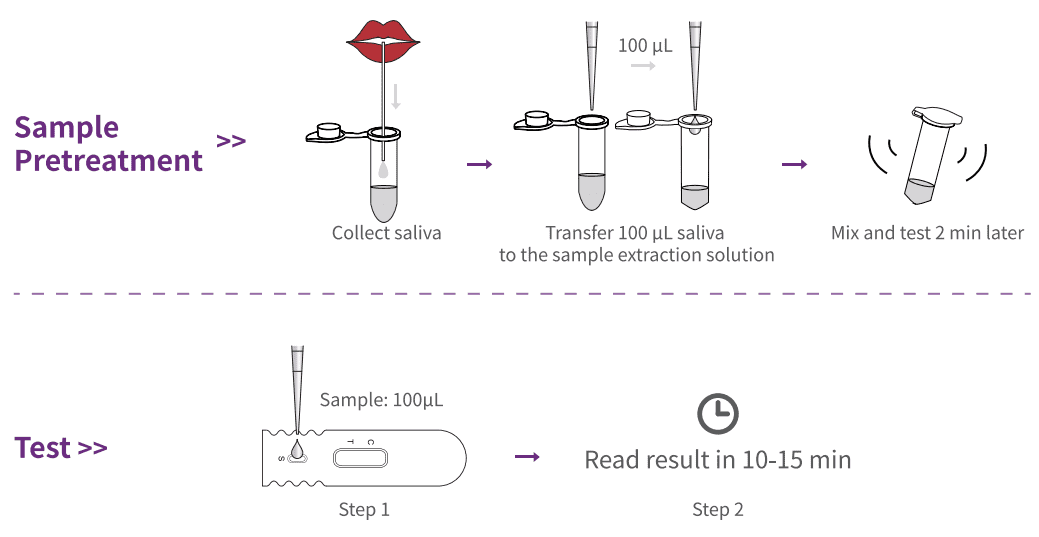 Sample Pretreatment >>

Collect saliva

100 µL

Transfer 100 µL saliva to the sample extraction solution

Mix and test 2 min later

Test >>

Sample: 100µL

S T C

Step 1

Read result in 10-15 min

Step 2